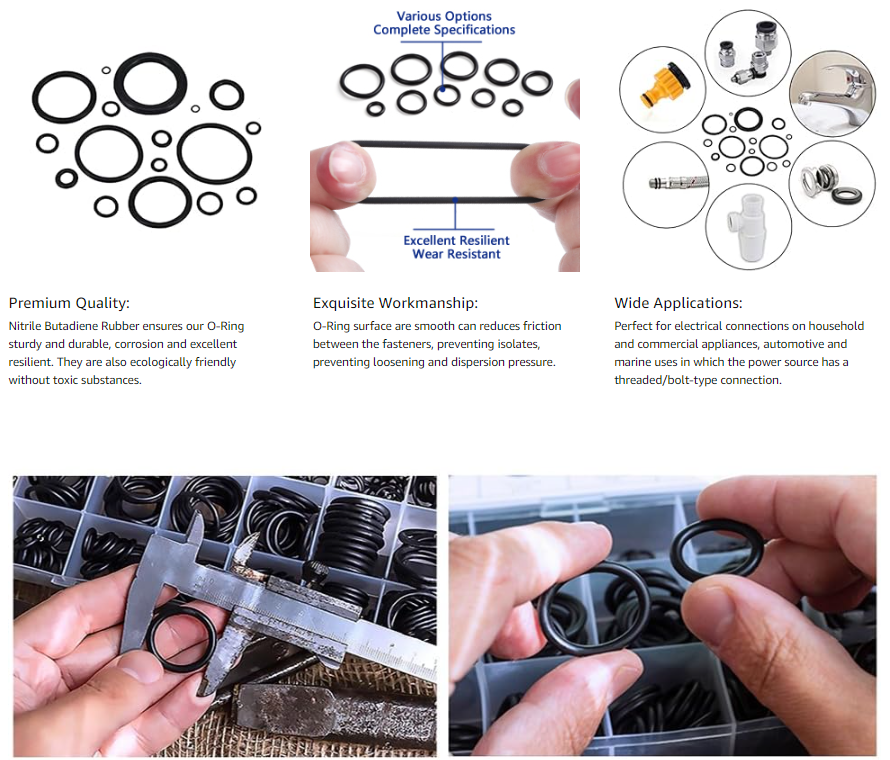 Various Options
Complete Specifications

Excellent Resilient
Wear Resistant

Premium Quality:
Nitrile Butadiene Rubber ensures our O-Ring sturdy and durable, corrosion and excellent resilient. They are also ecologically friendly without toxic substances.

Exquisite Workmanship:
O-Ring surface are smooth can reduces friction between the fasteners, preventing isolates, preventing loosening and dispersion pressure.

Wide Applications:
Perfect for electrical connections on household and commercial appliances, automotive and marine uses in which the power source has a threaded/bolt-type connection.